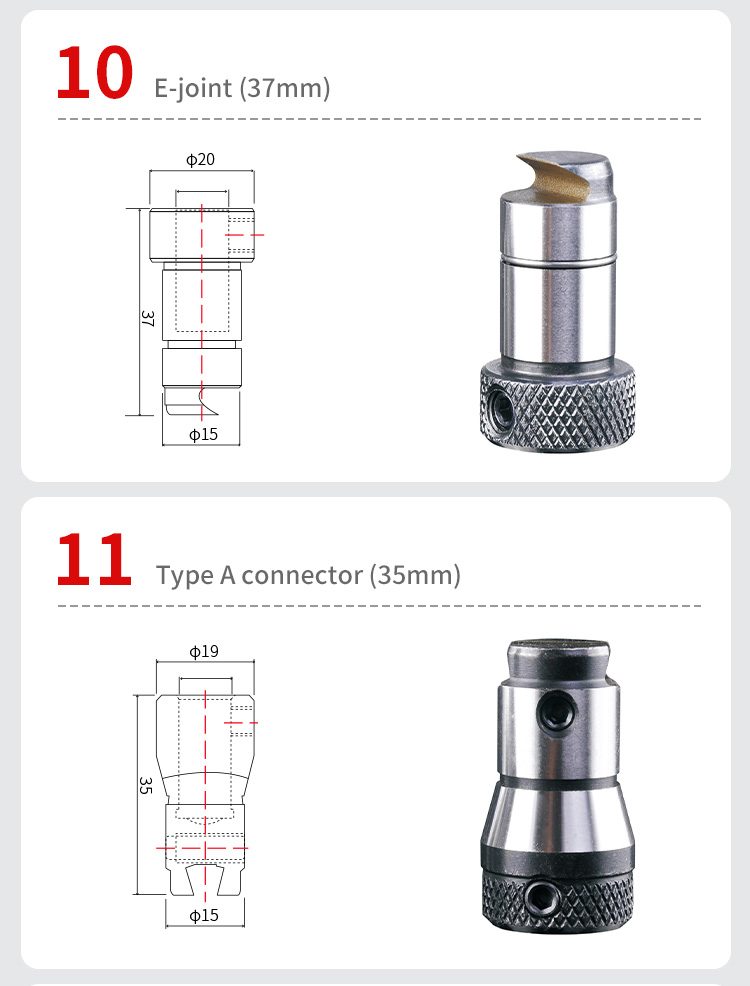 10 E-joint (37mm)

ϕ20

37

ϕ15

11 Type A connector (35mm)

ϕ19

35

ϕ15